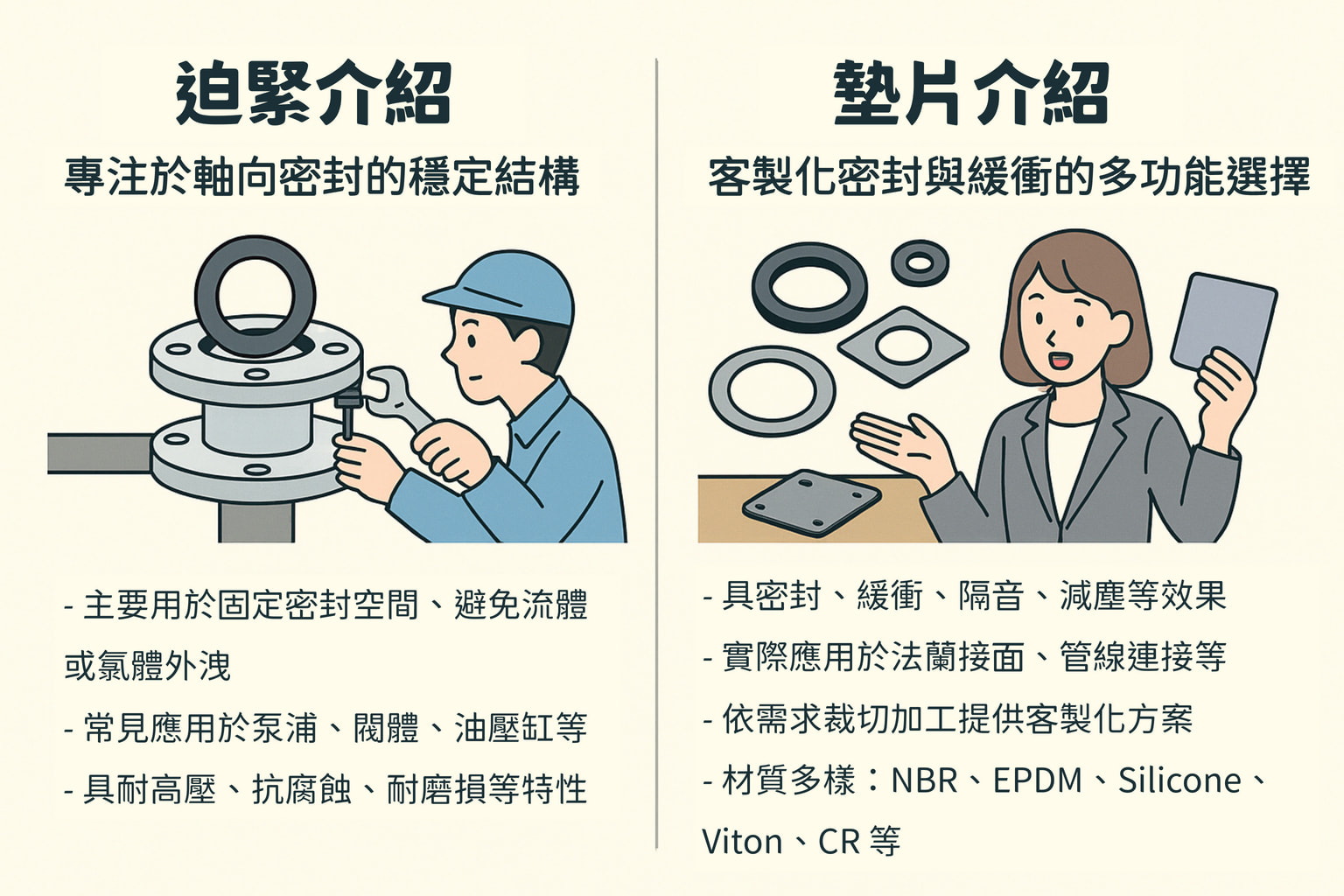 迫緊介紹

專注於軸向密封的穩定結構

- 主要用於固定密封空間、避免流體或氣體外洩

- 常見應用於泵浦、閥體、油壓缸等

- 具耐高壓、抗腐蝕、耐磨損等特性

墊片介紹

客製化密封與緩衝的多功能選擇

- 具密封、緩衝、隔音、減塵等效果

- 實際應用於法蘭接面、管線連接等

- 依需求裁切加工提供客製化方案

- 材質多樣：NBR、EPDM、Silicone、Viton、CR 等